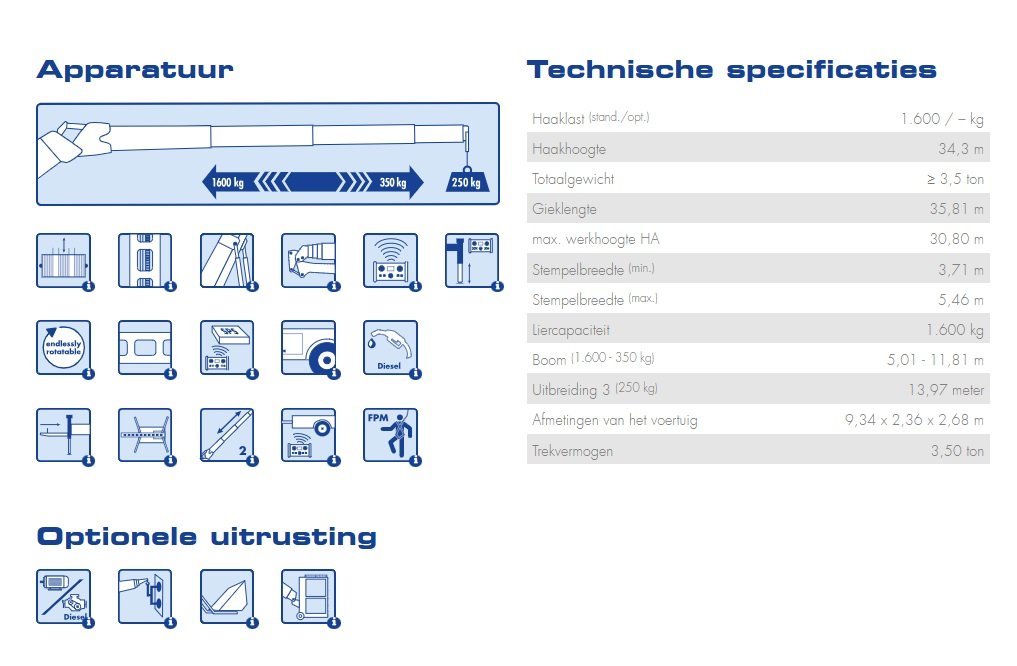 Apparatuur

1600 kg
350 kg
250 kg

endlessly rotatable
Diesel
2
FPM

Optionele uitrusting

Diesel

Technische specificaties

| | |
|---|---|
| Haaklast (stand./opt.) | 1.600 / – kg |
| Haakhoogte | 34,3 m |
| Totaalgewicht | ≥ 3,5 ton |
| Gieklengte | 35,81 m |
| max. werkhoogte HA | 30,80 m |
| Stempelbreedte (min.) | 3,71 m |
| Stempelbreedte (max.) | 5,46 m |
| Liercapaciteit | 1.600 kg |
| Boom (1.600 - 350 kg) | 5,01 - 11,81 m |
| Uitbreiding 3 (250 kg) | 13,97 meter |
| Afmetingen van het voertuig | 9,34 x 2,36 x 2,68 m |
| Trekvermogen | 3,50 ton |